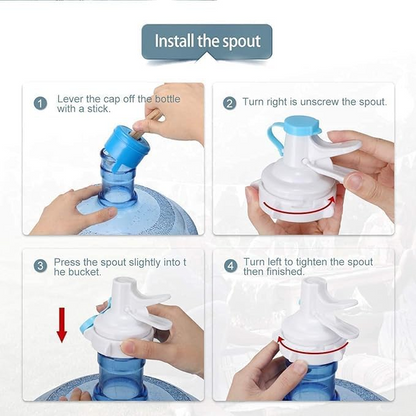 Install the spout

1 Lever the cap off the bottle with a stick.

2 Turn right is unscrew the spout.

3 Press the spout slightly into t he bucket.

4 Turn left to tighten the spout then finished.