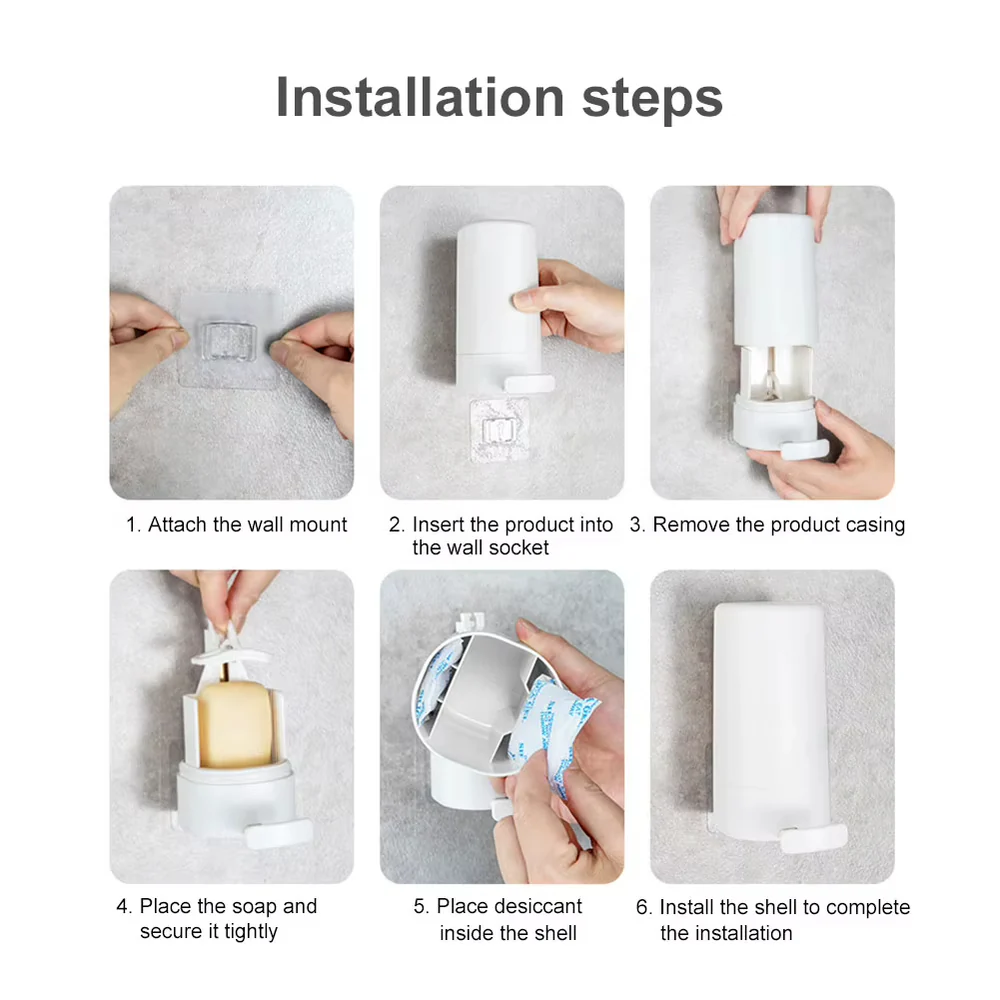 Installation steps

1. Attach the wall mount

2. Insert the product into the wall socket

3. Remove the product casing

4. Place the soap and secure it tightly

5. Place desiccant inside the shell

6. Install the shell to complete the installation