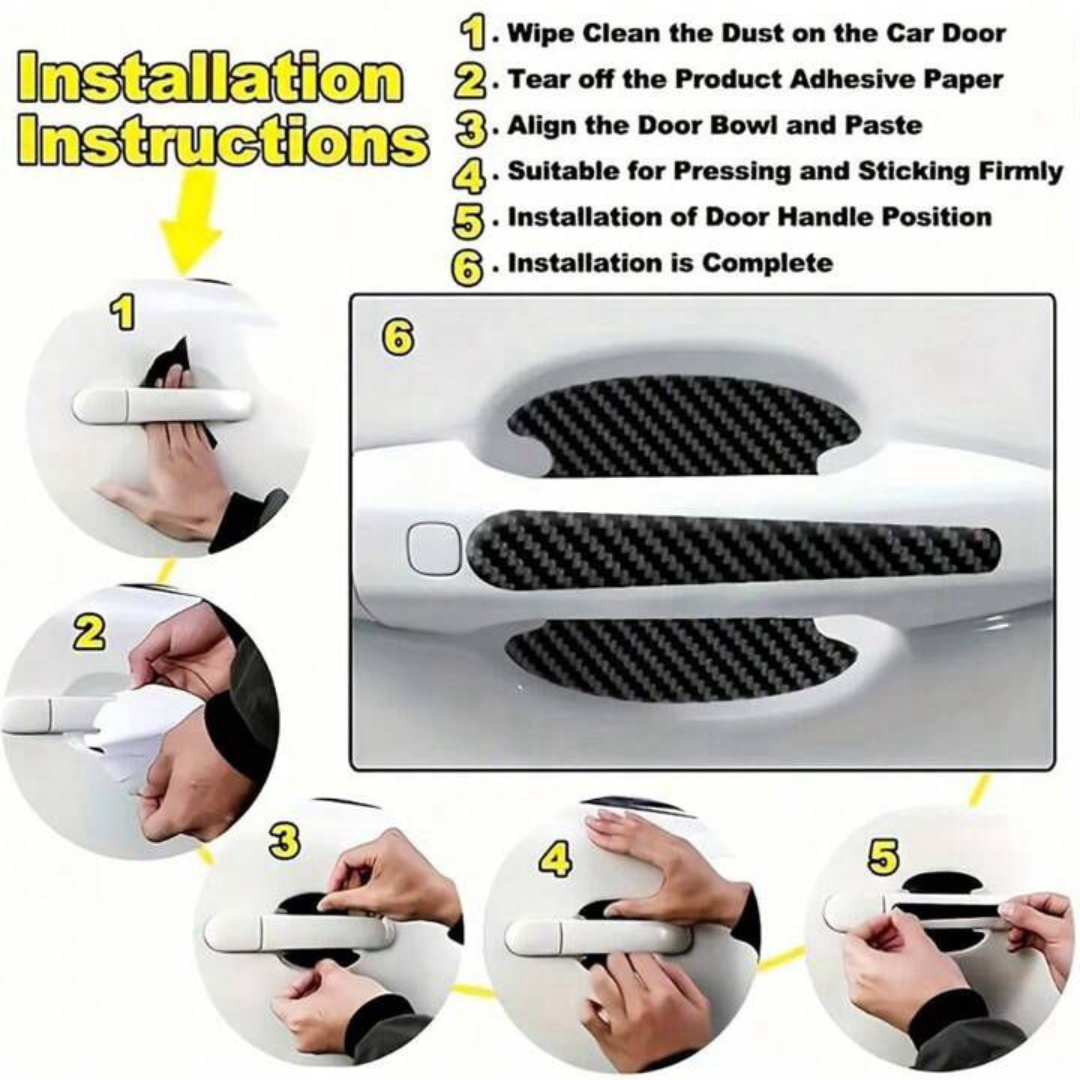 Installation Instructions

1. Wipe Clean the Dust on the Car Door
2. Tear off the Product Adhesive Paper
3. Align the Door Bowl and Paste
4. Suitable for Pressing and Sticking Firmly
5. Installation of Door Handle Position
6. Installation is Complete

1

6

2

3

4

5