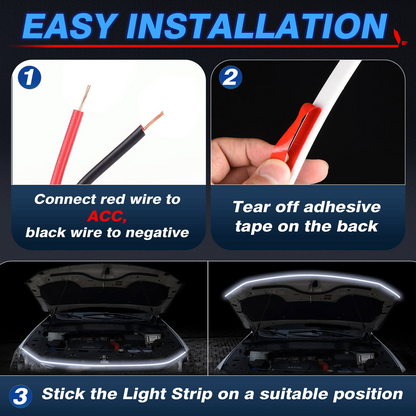 EASY INSTALLATION

1

Connect red wire to ACC, black wire to negative

2

Tear off adhesive tape on the back

3 Stick the Light Strip on a suitable position