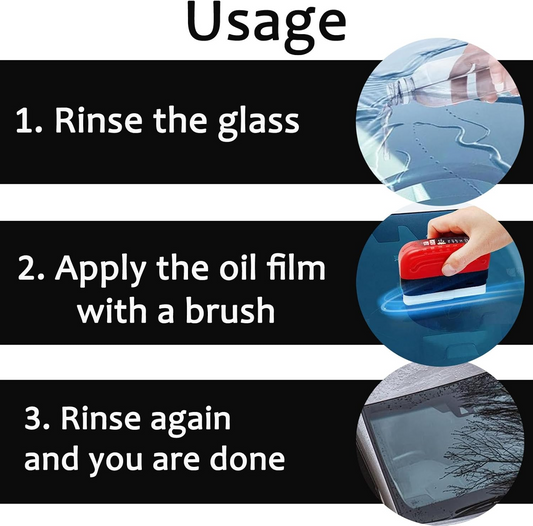 Usage

1. Rinse the glass

2. Apply the oil film with a brush

3. Rinse again and you are done