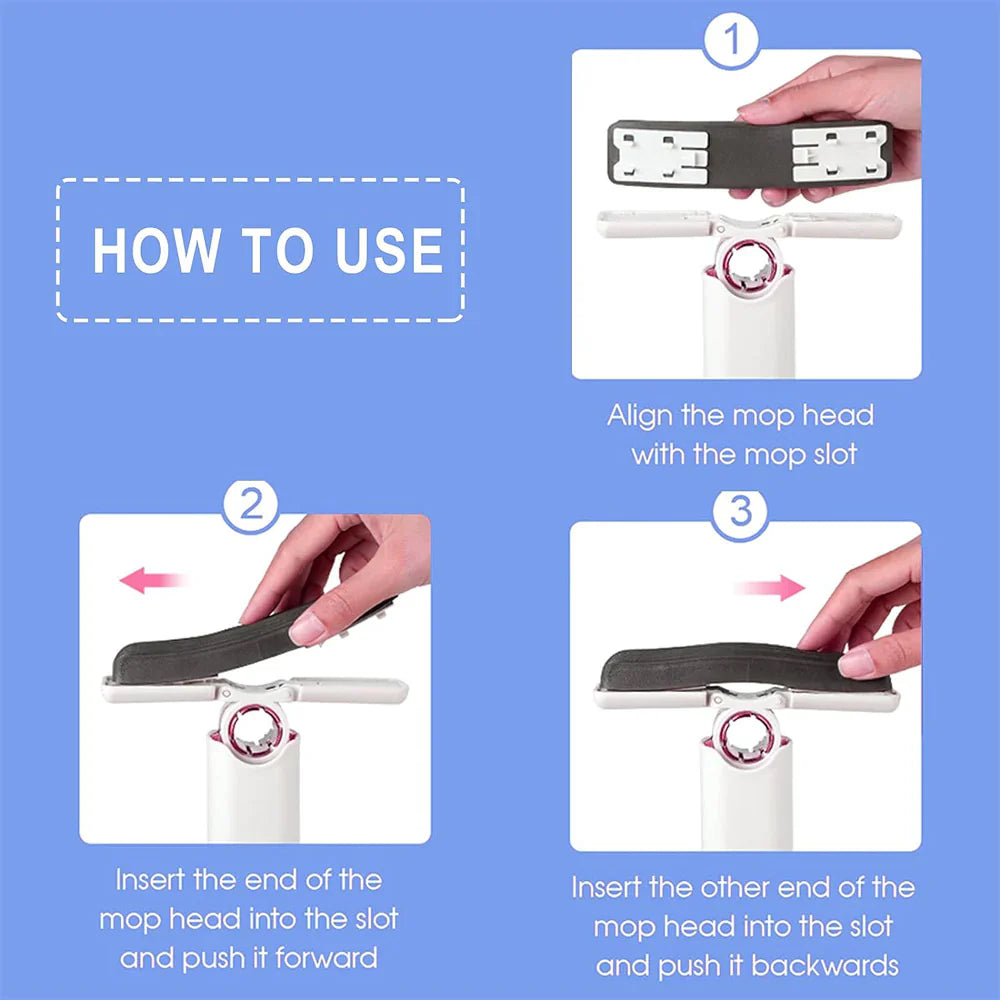 HOW TO USE

1

Align the mop head with the mop slot

2

Insert the end of the mop head into the slot and push it forward

3

Insert the other end of the mop head into the slot and push it backwards