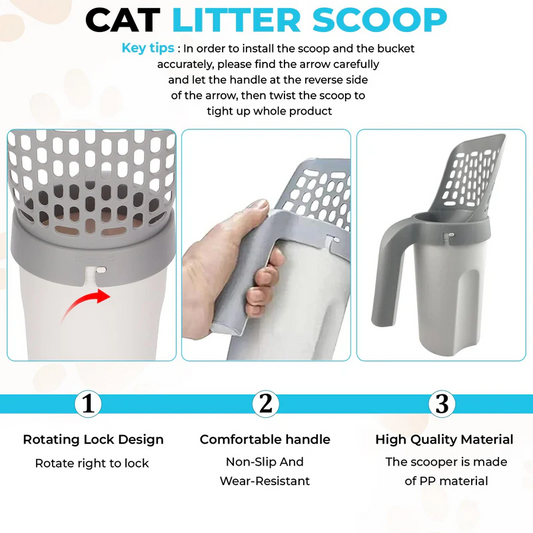 CAT LITTER SCOOP

Key tips : In order to install the scoop and the bucket accurately, please find the arrow carefully and let the handle at the reverse side of the arrow, then twist the scoop to tight up whole product

1

Rotating Lock Design

Rotate right to lock

2

Comfortable handle

Non-Slip And Wear-Resistant

3

High Quality Material

The scooper is made of PP material